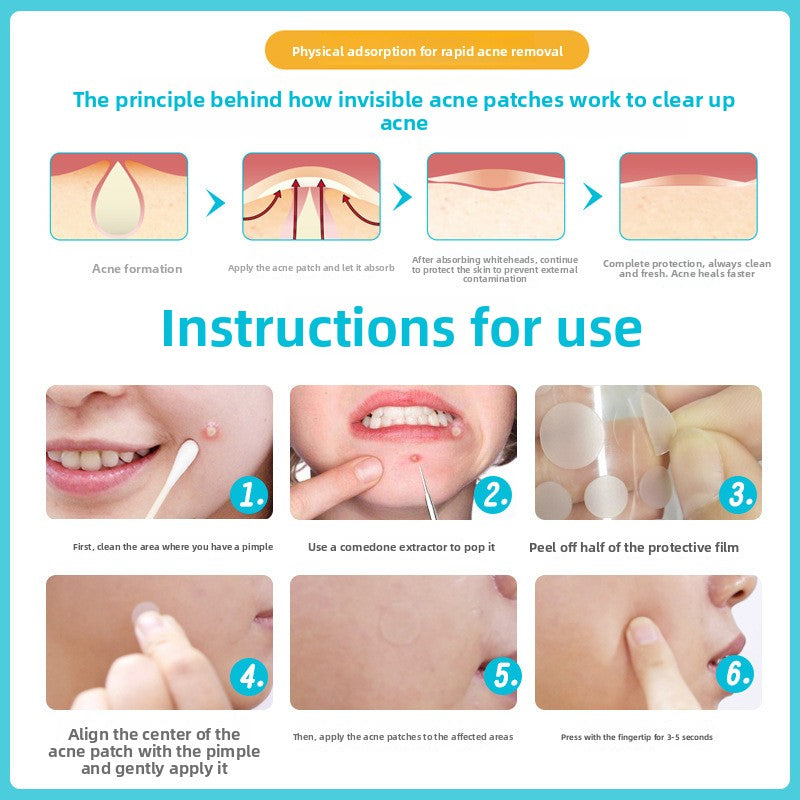 Physical adsorption for rapid acne removal

The principle behind how invisible acne patches work to clear up acne

Acne formation

Apply the acne patch and let it absorb

After absorbing whiteheads, continue to protect the skin to prevent external contamination

Complete protection, always clean and fresh. Acne heals faster

Instructions for use

1.

First, clean the area where you have a pimple

2.

Use a comedone extractor to pop it

3.

Peel off half of the protective film

4.

Align the center of the acne patch with the pimple and gently apply it

5.

Then, apply the acne patches to the affected areas

6.

Press with the fingertip for 3-5 seconds