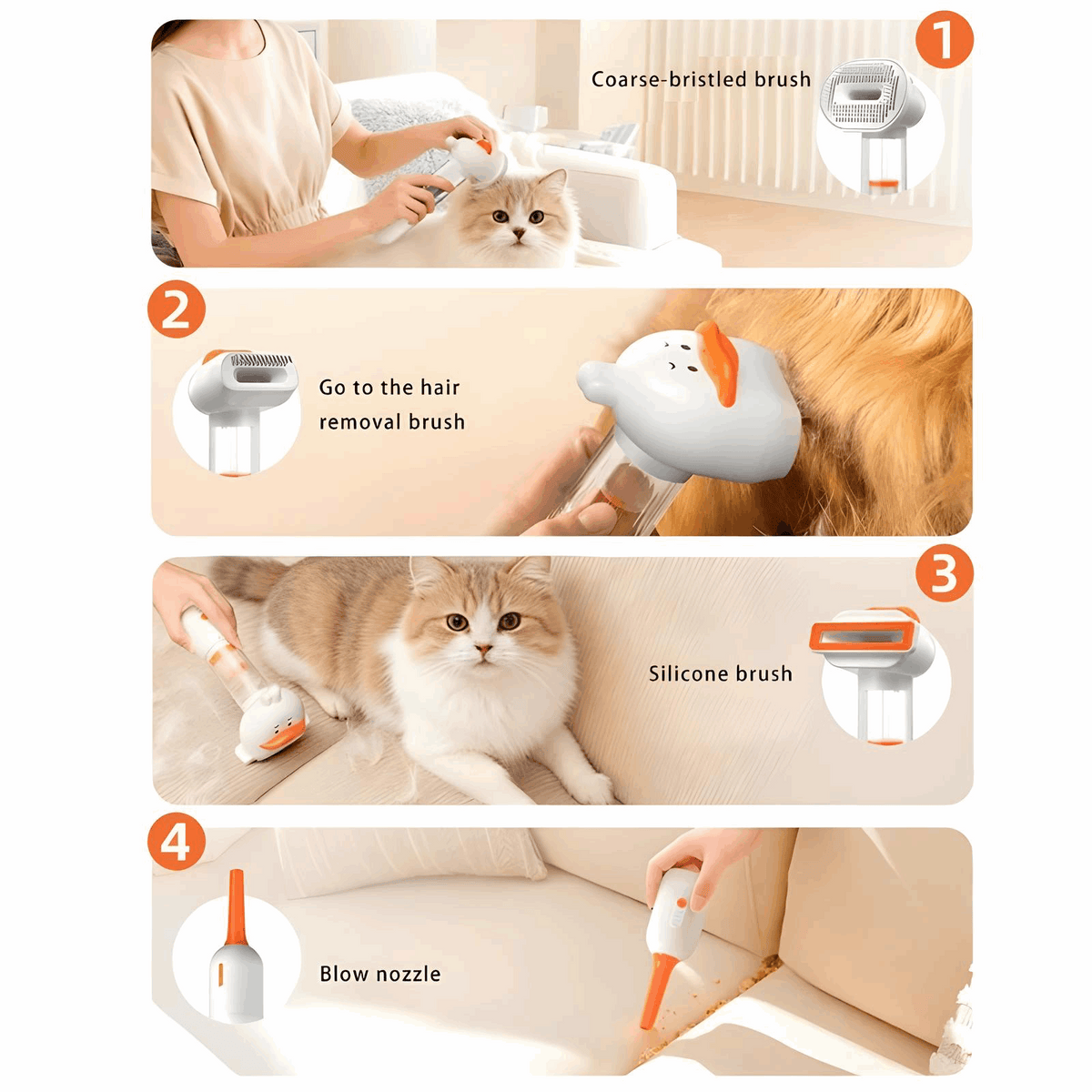 1
Coarse-bristled brush

2
Go to the hair removal brush

3
Silicone brush

4
Blow nozzle