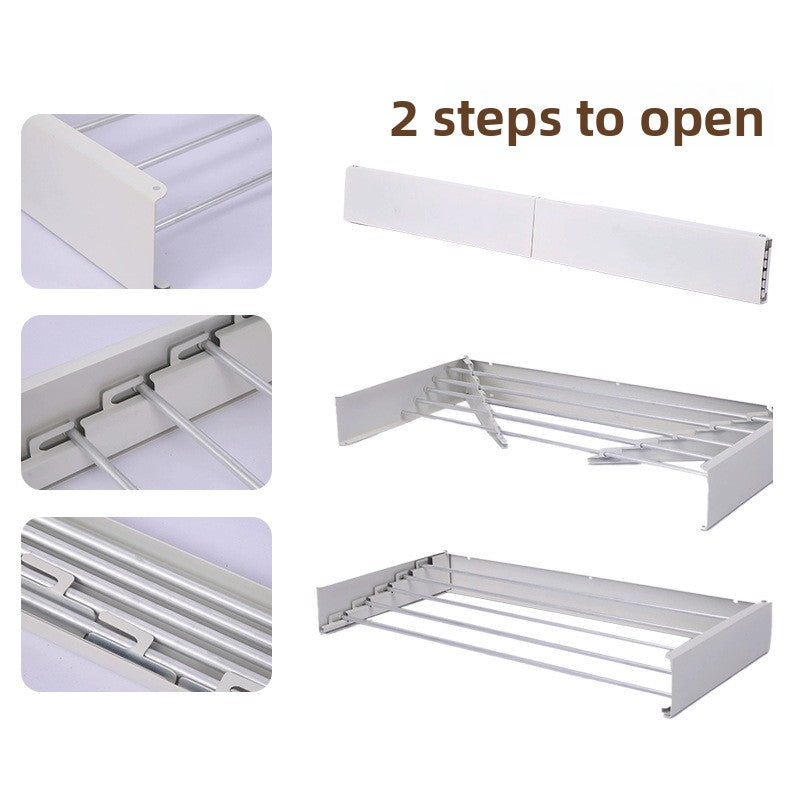 2 steps to open